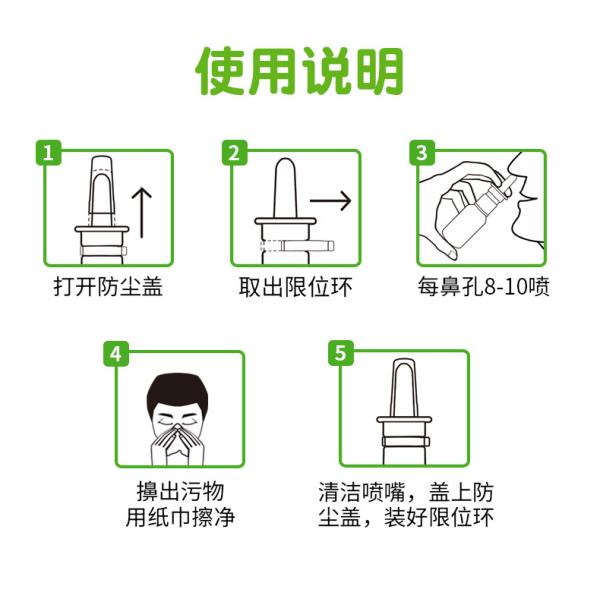 使用说明

1
打开防尘盖

2
取出限位环

3
每鼻孔8-10喷

4
擤出污物
用纸巾擦净

5
清洁喷嘴，盖上防尘盖，装好限位环