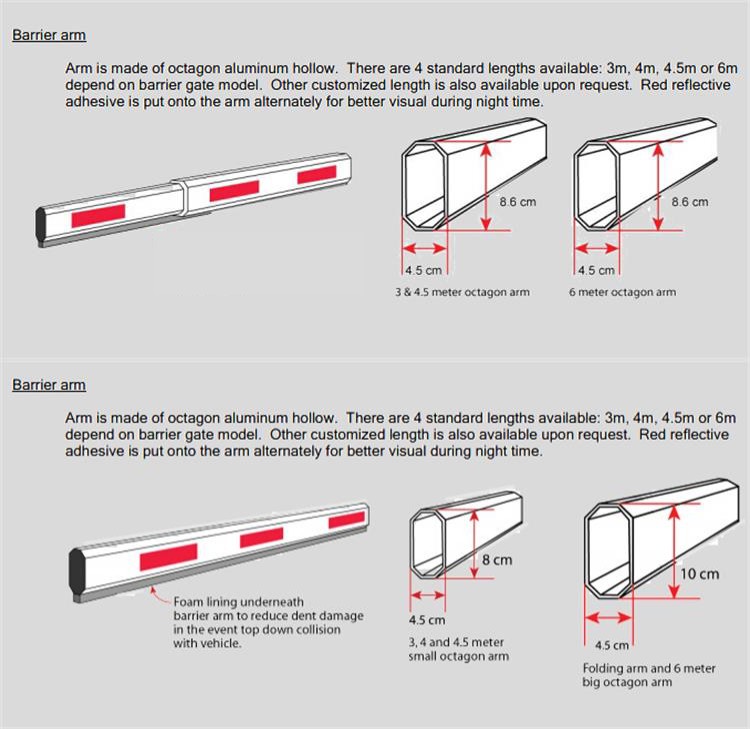 Barrier arm

Arm is made of octagon aluminum hollow. There are 4 standard lengths available: 3m, 4m, 4.5m or 6m depend on barrier gate model. Other customized length is also available upon request. Red reflective adhesive is put onto the arm alternately for better visual during night time.

8.6 cm

4.5 cm

3 & 4.5 meter octagon arm

8.6 cm

4.5 cm

6 meter octagon arm

Barrier arm

Arm is made of octagon aluminum hollow. There are 4 standard lengths available: 3m, 4m, 4.5m or 6m depend on barrier gate model. Other customized length is also available upon request. Red reflective adhesive is put onto the arm alternately for better visual during night time.

Foam lining underneath barrier arm to reduce dent damage in the event top down collision with vehicle.

8 cm

4.5 cm

3, 4 and 4.5 meter small octagon arm

10 cm

4.5 cm

Folding arm and 6 meter big octagon arm