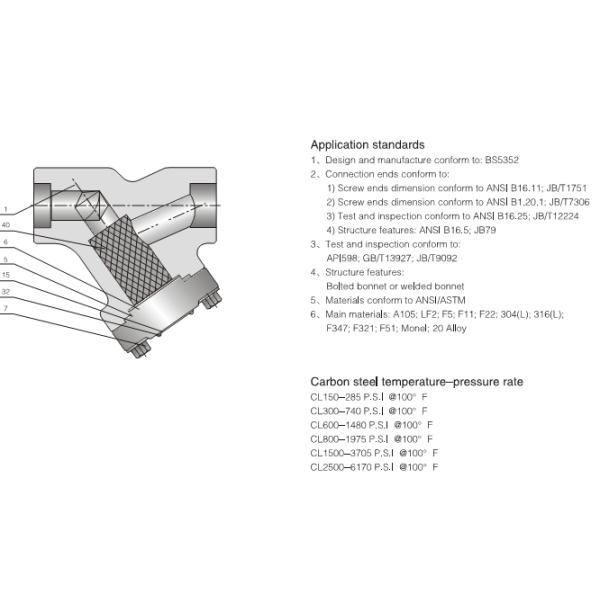 1
40
6
5
15
32
7

Application standards
1、Design and manufacture conform to: BS5352
2、Connection ends conform to:
1) Screw ends dimension conform to ANSI B16.11; JB/T1751
2) Screw ends dimension conform to ANSI B1.20.1; JB/T7306
3) Test and inspection conform to ANSI B16.25; JB/T12224
4) Structure features: ANSI B16.5; JB79
3、Test and inspection conform to:
API598; GB/T13927; JB/T9092
4、Structure features:
Bolted bonnet or welded bonnet
5、Materials conform to ANSI/ASTM
6、Main materials: A105; LF2; F5; F11; F22; 304(L); 316(L); F347; F321; F51; Monel; 20 Alloy

Carbon steel temperature–pressure rate
CL150–285 P.S.I @100° F
CL300–740 P.S.I @100° F
CL600–1480 P.S.I @100° F
CL800–1975 P.S.I @100° F
CL1500–3705 P.S.I @100° F
CL2500–6170 P.S.I @100° F