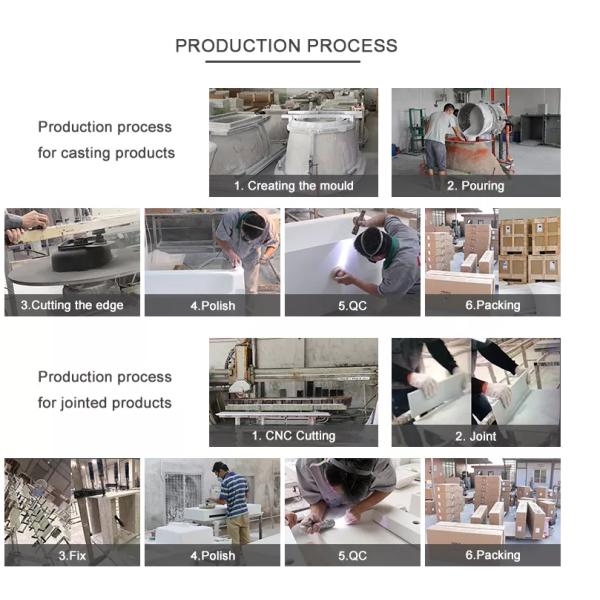 PRODUCTION PROCESS

Production process for casting products

1. Creating the mould

2. Pouring

3.Cutting the edge

4.Polish

5.QC

6.Packing

Production process for jointed products

1. CNC Cutting

2. Joint

3.Fix

4.Polish

5.QC

6.Packing