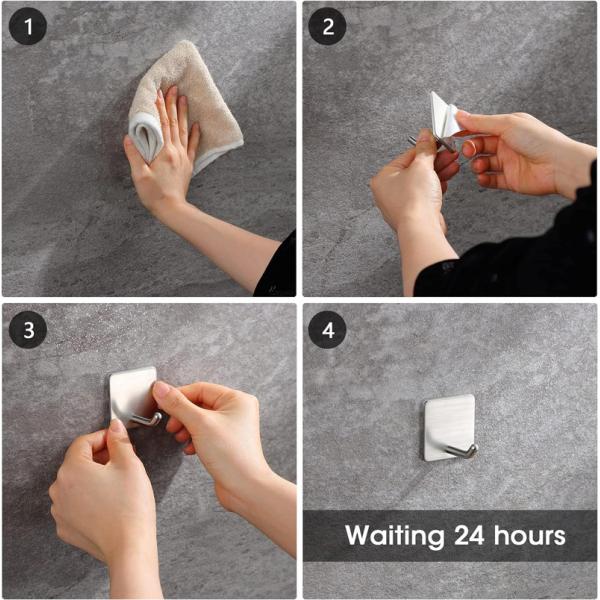 1

2

3

4

Waiting 24 hours