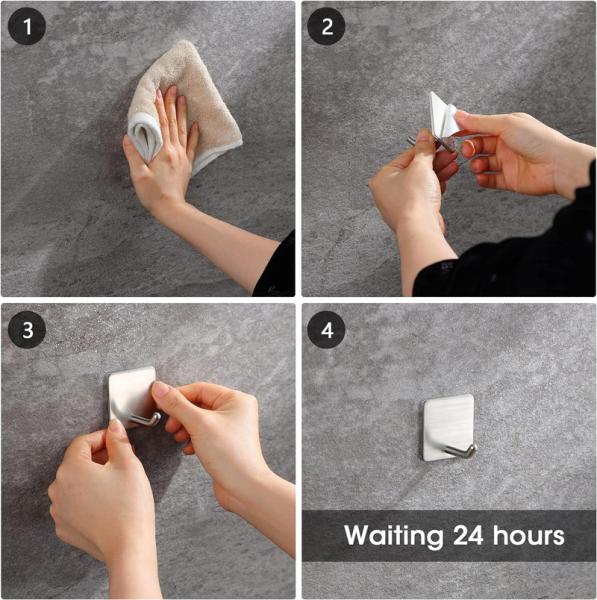 1

2

3

4

Waiting 24 hours