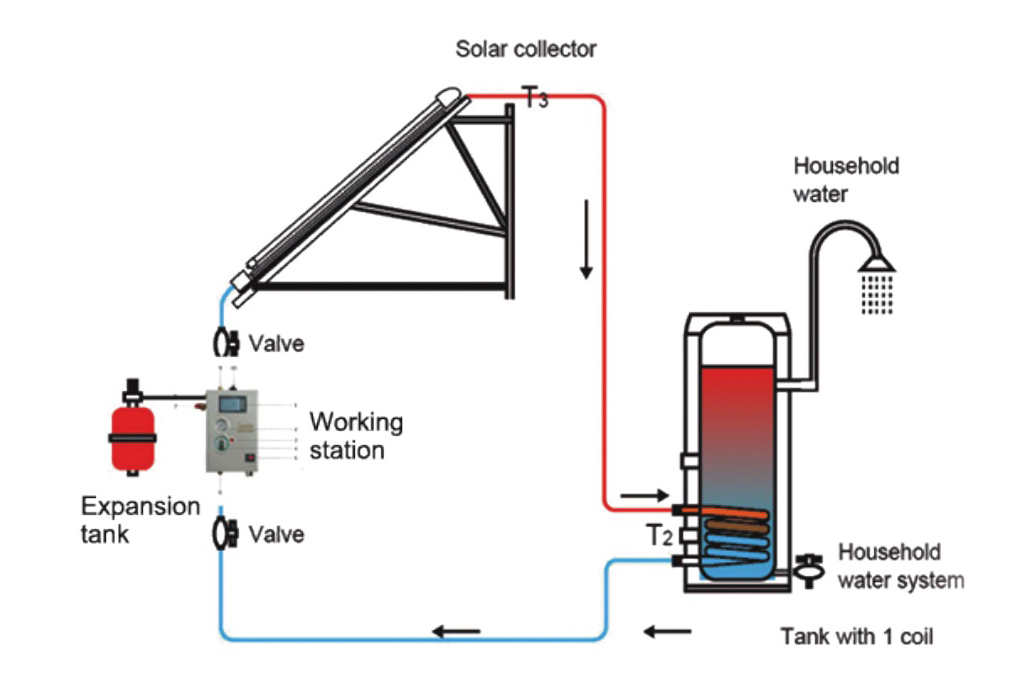 Solar collector

$T_3$

Household water

Valve

Working station

Expansion tank

Valve

$T_2$

Household water system

Tank with 1 coil