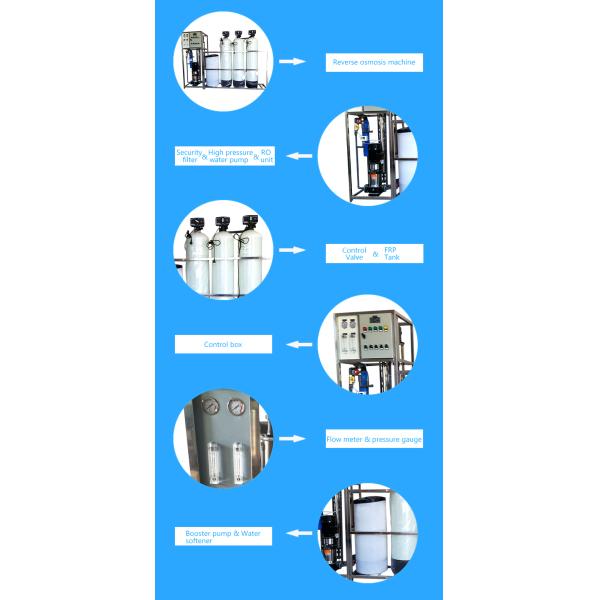 Reverse osmosis machine

Security filter & High pressure water pump & RO unit

Control Valve & FRP Tank

Control box

Flow meter & pressure gauge

Booster pump & Water softener