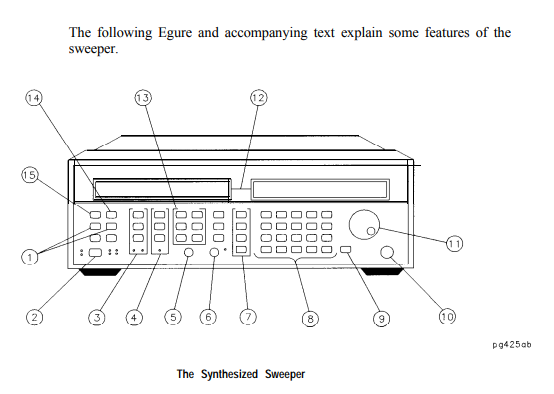 The following Egure and accompanying text explain some features of the sweeper.

14
13
12
15
1
11
2
3
4
5
6
7
8
9
10

pg425ab

The Synthesized Sweeper