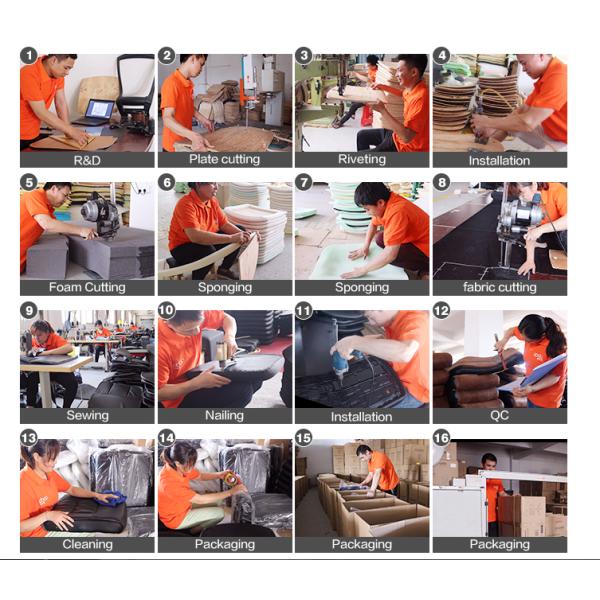 1
R&D

2
Plate cutting

3
Riveting

4
Installation

5
Foam Cutting

6
Sponging

7
Sponging

8
fabric cutting

9
Sewing

10
Nailing

11
Installation

12
QC

13
Cleaning

14
Packaging

15
Packaging

16
Packaging