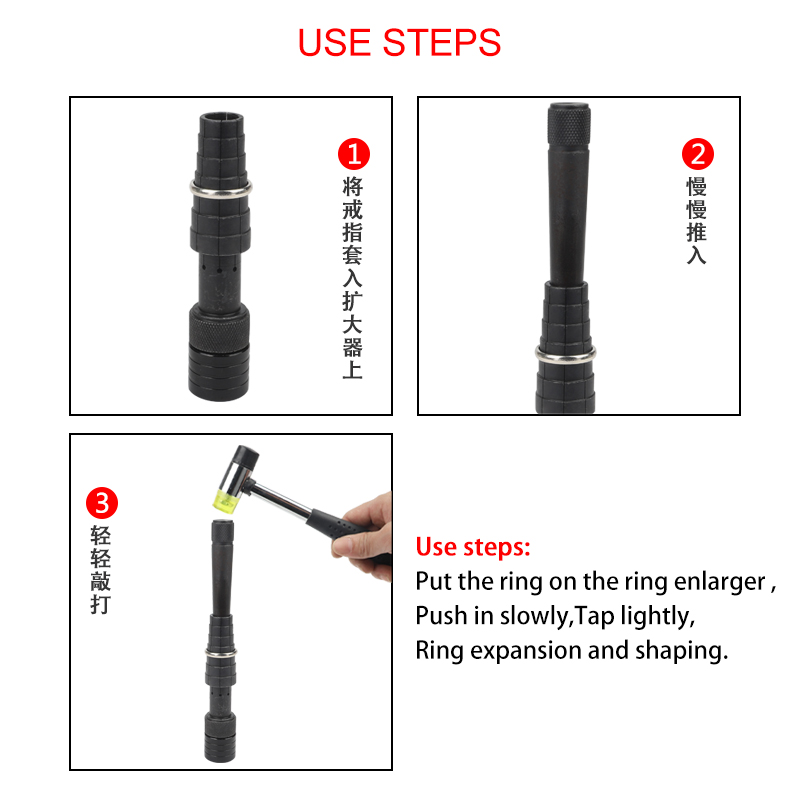 USE STEPS

1
将戒指套入扩大器上

2
慢慢推入

3
轻轻敲打

Use steps:
Put the ring on the ring enlarger ,
Push in slowly,Tap lightly,
Ring expansion and shaping.