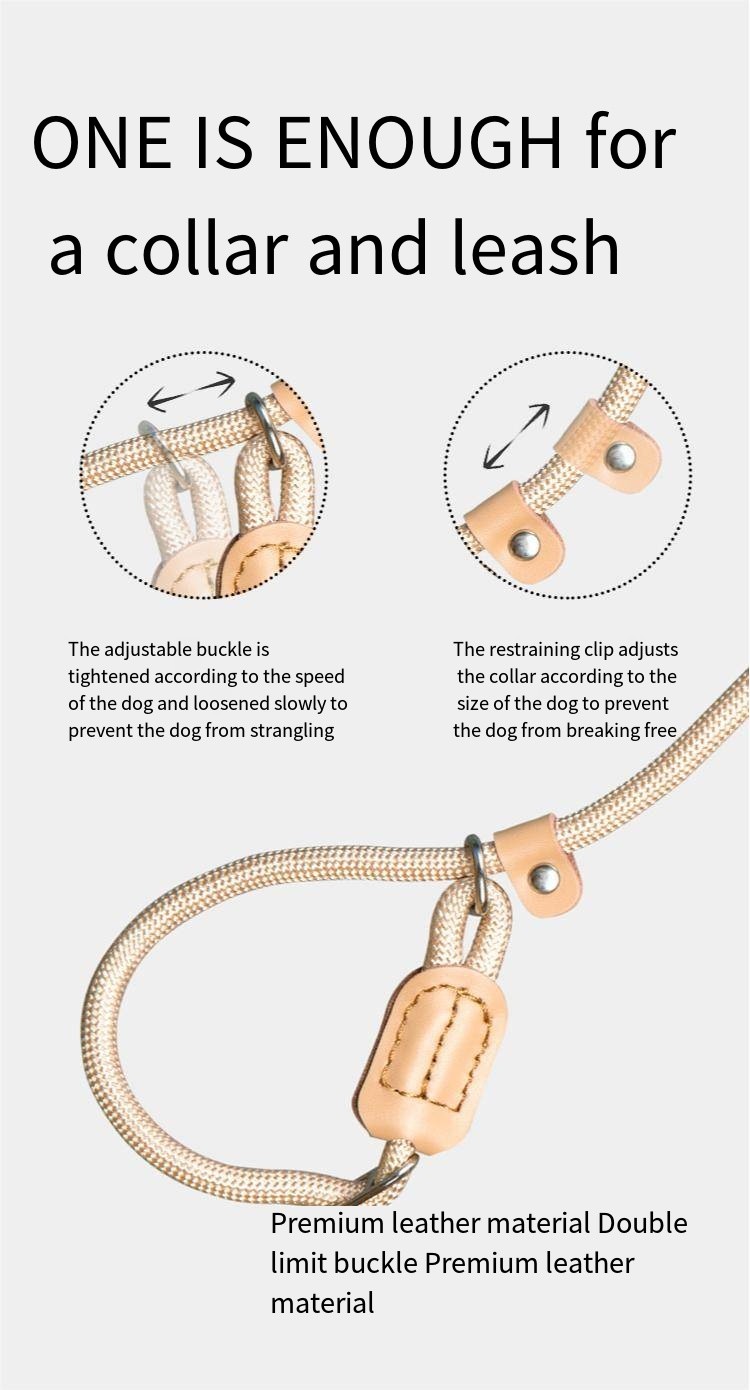 ONE IS ENOUGH for a collar and leash

The adjustable buckle is tightened according to the speed of the dog and loosened slowly to prevent the dog from strangling

The restraining clip adjusts the collar according to the size of the dog to prevent the dog from breaking free

Premium leather material Double limit buckle Premium leather material