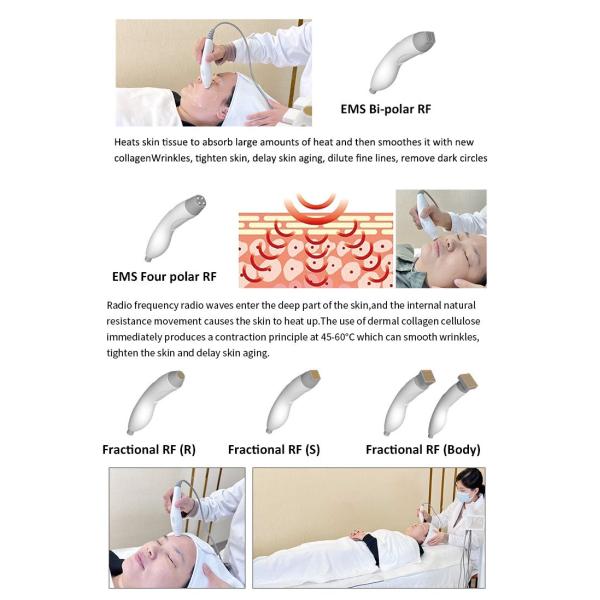 EMS Bi-polar RF

Heats skin tissue to absorb large amounts of heat and then smoothes it with new collagenWrinkles, tighten skin, delay skin aging, dilute fine lines, remove dark circles

EMS Four polar RF

Radio frequency radio waves enter the deep part of the skin,and the internal natural resistance movement causes the skin to heat up.The use of dermal collagen cellulose immediately produces a contraction principle at 45-60°C which can smooth wrinkles, tighten the skin and delay skin aging.

Fractional RF (R)

Fractional RF (S)

Fractional RF (Body)