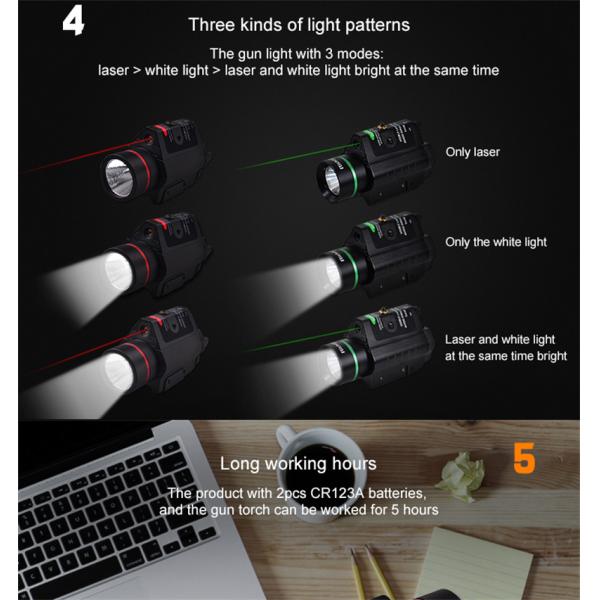 4

Three kinds of light patterns

The gun light with 3 modes:
laser > white light > laser and white light bright at the same time

Only laser

Only the white light

Laser and white light at the same time bright

Long working hours

5

The product with 2pcs CR123A batteries, and the gun torch can be worked for 5 hours