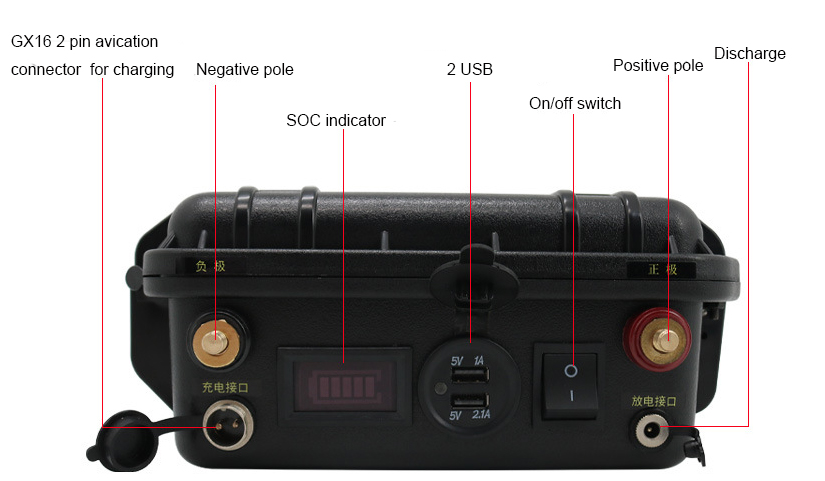 GX16 2 pin avication connector for charging

Negative pole

SOC indicator

2 USB

On/off switch

Positive pole

Discharge

负 极

正 极

充电接口

5V 1A

5V 2.1A

O

I

放电接口