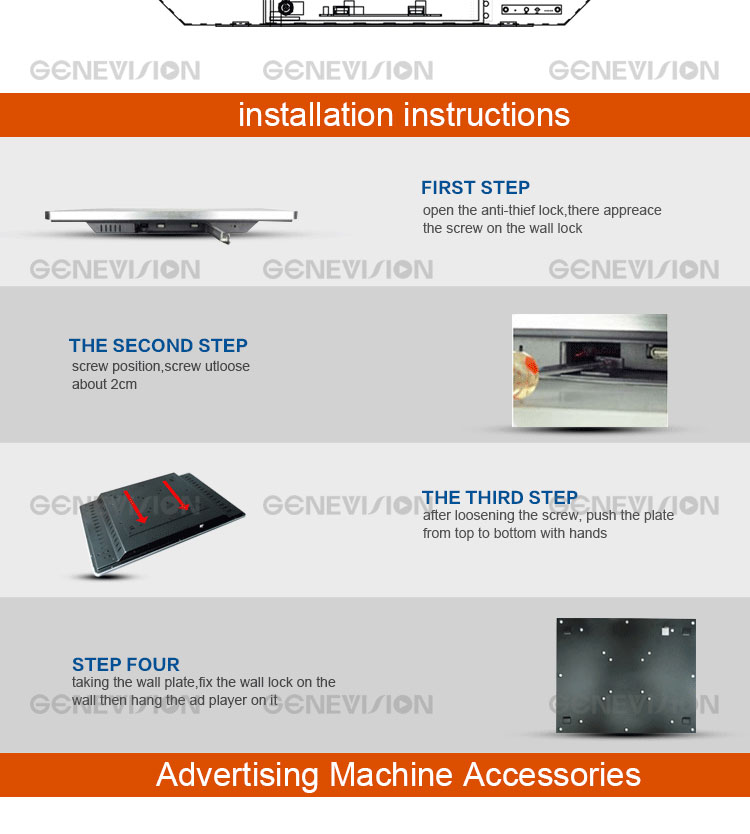 GENEVISION GENEVISION GENEVISION

installation instructions

FIRST STEP
open the anti-thief lock,there appreace the screw on the wall lock

GENEVISION GENEVISION GENEVISION

THE SECOND STEP
screw position,screw utloose about 2cm

GENEVISION GENEVISION GENEVISION

THE THIRD STEP
after loosening the screw, push the plate from top to bottom with hands

STEP FOUR
taking the wall plate,fix the wall lock on the wall then hang the ad player on it

GENEVISION GENEVISION GENEVISION

Advertising Machine Accessories