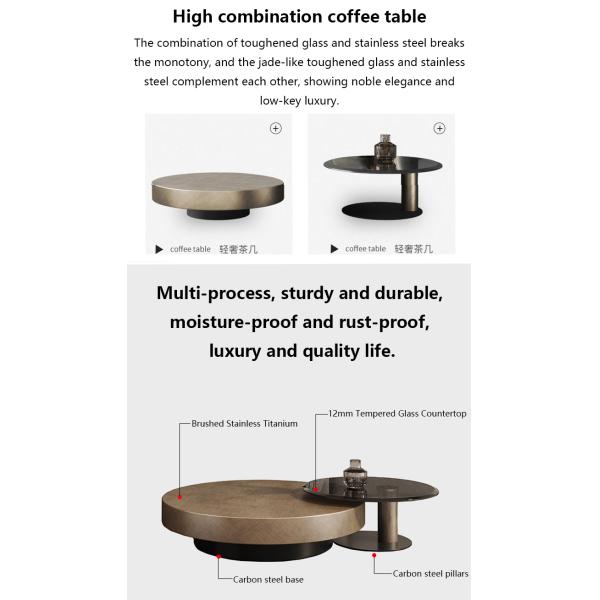 High combination coffee table

The combination of toughened glass and stainless steel breaks the monotony, and the jade-like toughened glass and stainless steel complement each other, showing noble elegance and low-key luxury.

coffee table 轻奢茶几

coffee table 轻奢茶几

Multi-process, sturdy and durable, moisture-proof and rust-proof, luxury and quality life.

Brushed Stainless Titanium

12mm Tempered Glass Countertop

Carbon steel base

Carbon steel pillars