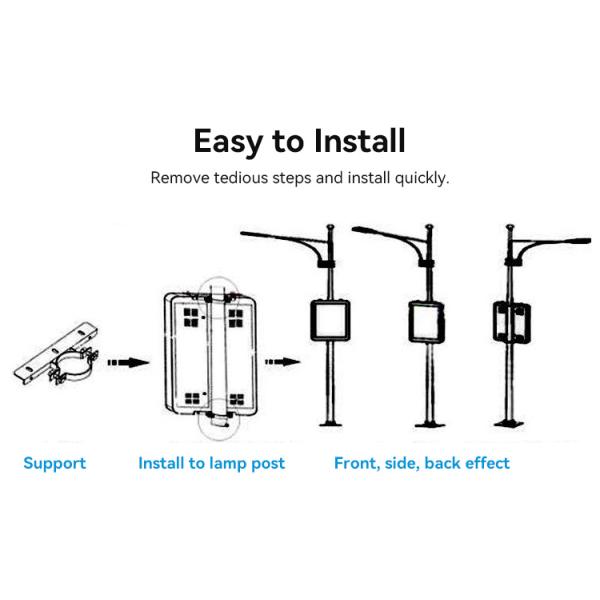 Easy to Install

Remove tedious steps and install quickly.

Support

Install to lamp post

Front, side, back effect