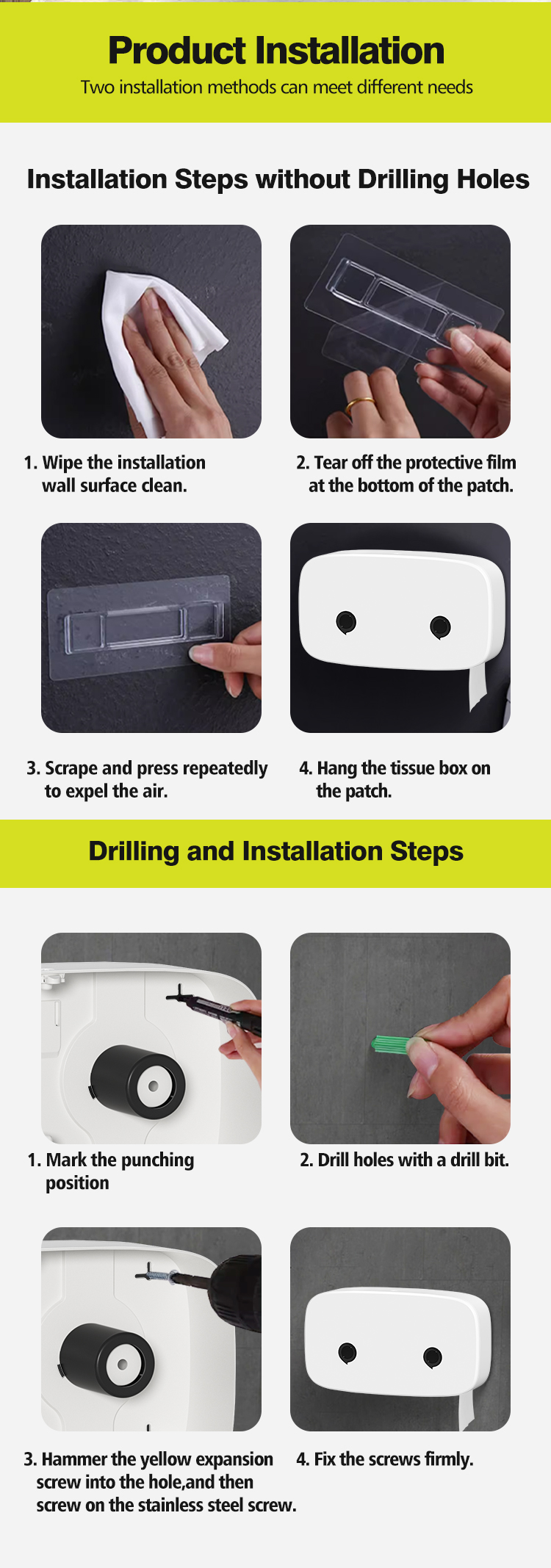 Product Installation
Two installation methods can meet different needs

Installation Steps without Drilling Holes

1. Wipe the installation wall surface clean.

2. Tear off the protective film at the bottom of the patch.

3. Scrape and press repeatedly to expel the air.

4. Hang the tissue box on the patch.

Drilling and Installation Steps

1. Mark the punching position

2. Drill holes with a drill bit.

3. Hammer the yellow expansion screw into the hole,and then screw on the stainless steel screw.

4. Fix the screws firmly.