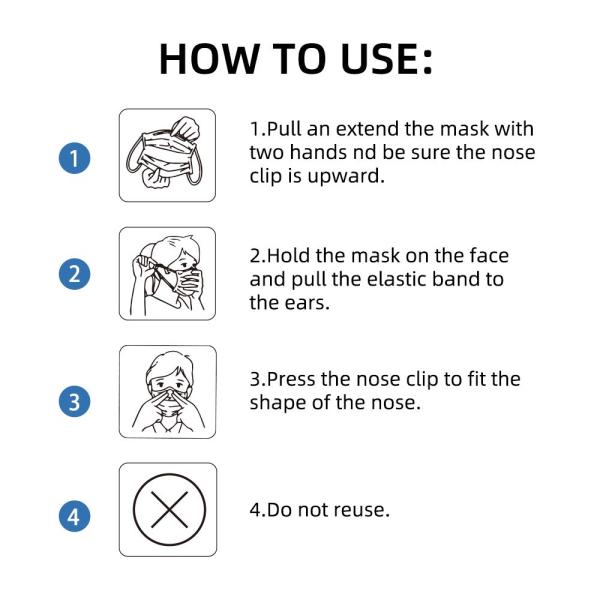 HOW TO USE:

1

1.Pull an extend the mask with two hands nd be sure the nose clip is upward.

2

2.Hold the mask on the face and pull the elastic band to the ears.

3

3.Press the nose clip to fit the shape of the nose.

4

4.Do not reuse.