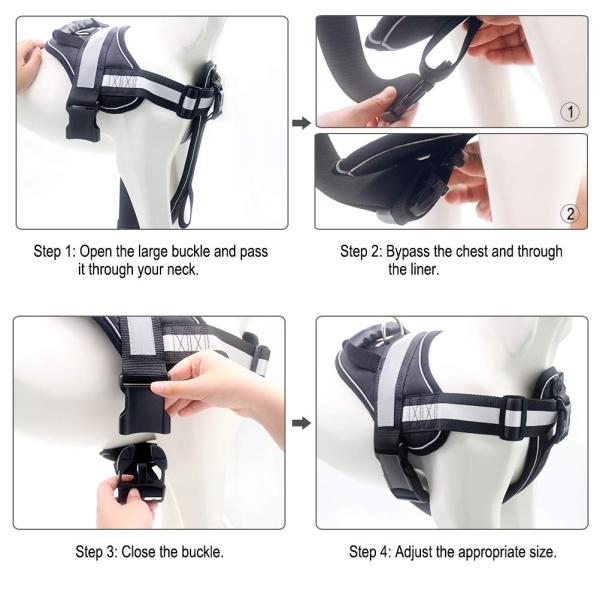 1

2

Step 1: Open the large buckle and pass it through your neck.

Step 2: Bypass the chest and through the liner.

Step 3: Close the buckle.

Step 4: Adjust the appropriate size.