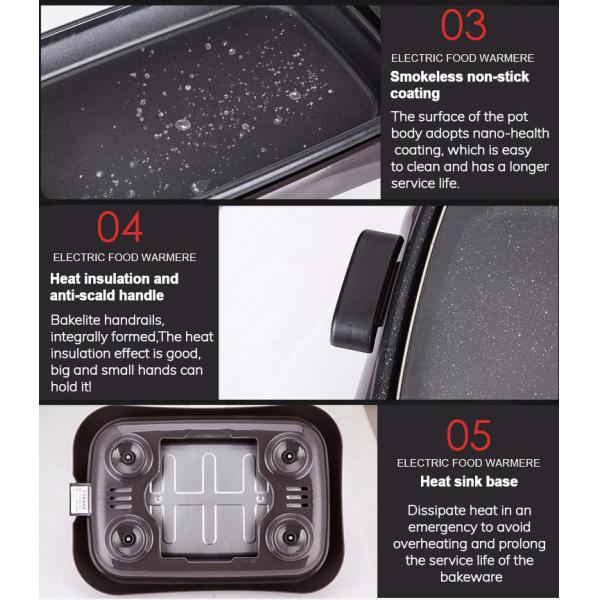 03

ELECTRIC FOOD WARMERE

Smokeless non-stick coating

The surface of the pot body adopts nano-health coating, which is easy to clean and has a longer service life.

04

ELECTRIC FOOD WARMERE

Heat insulation and anti-scald handle

Bakelite handrails, integrally formed,The heat insulation effect is good, big and small hands can hold it!

05

ELECTRIC FOOD WARMERE

Heat sink base

Dissipate heat in an emergency to avoid overheating and prolong the service life of the bakeware