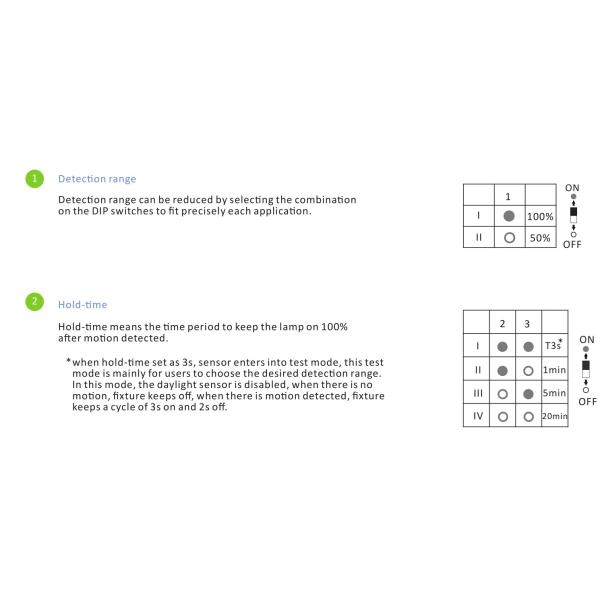 1 Detection range

Detection range can be reduced by selecting the combination on the DIP switches to fit precisely each application.

| | 1 | |
|---|---|---|
| I | ● | 100% |
| II | ○ | 50% |

ON
OFF

2 Hold-time

Hold-time means the time period to keep the lamp on 100% after motion detected.

*when hold-time set as 3s, sensor enters into test mode, this test mode is mainly for users to choose the desired detection range. In this mode, the daylight sensor is disabled, when there is no motion, fixture keeps off, when there is motion detected, fixture keeps a cycle of 3s on and 2s off.

| | 2 | 3 | |
|---|---|---|---|
| I | ● | ● | T3s* |
| II | ● | ○ | 1min |
| III | ○ | ● | 5min |
| IV | ○ | ○ | 20min |

ON
OFF