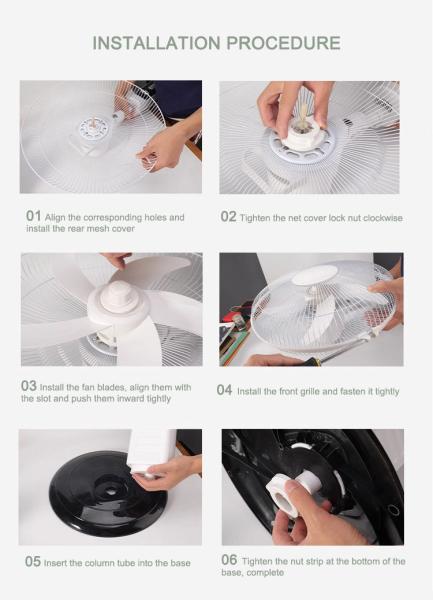 INSTALLATION PROCEDURE

01 Align the corresponding holes and install the rear mesh cover

02 Tighten the net cover lock nut clockwise

03 Install the fan blades, align them with the slot and push them inward tightly

04 Install the front grille and fasten it tightly

05 Insert the column tube into the base

06 Tighten the nut strip at the bottom of the base, complete