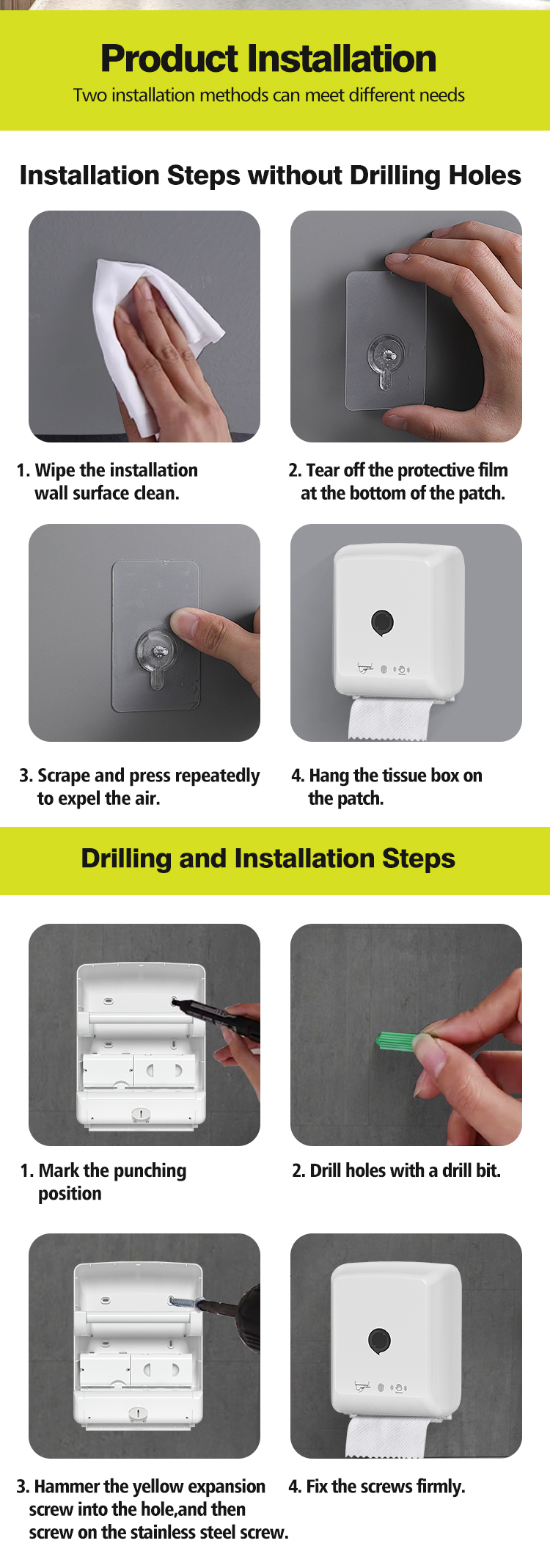 Product Installation
Two installation methods can meet different needs

Installation Steps without Drilling Holes

1. Wipe the installation wall surface clean.

2. Tear off the protective film at the bottom of the patch.

3. Scrape and press repeatedly to expel the air.

4. Hang the tissue box on the patch.

Drilling and Installation Steps

1. Mark the punching position

2. Drill holes with a drill bit.

3. Hammer the yellow expansion screw into the hole,and then screw on the stainless steel screw.

4. Fix the screws firmly.