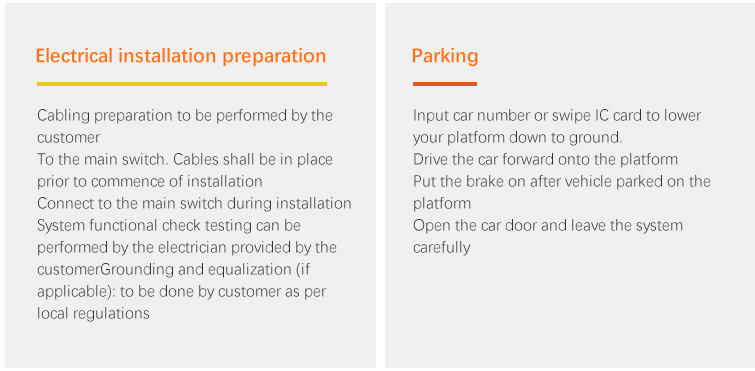 Electrical installation preparation

Cabling preparation to be performed by the customer
To the main switch. Cables shall be in place prior to commence of installation
Connect to the main switch during installation
System functional check testing can be performed by the electrician provided by the customerGrounding and equalization (if applicable): to be done by customer as per local regulations

Parking

Input car number or swipe IC card to lower your platform down to ground.
Drive the car forward onto the platform
Put the brake on after vehicle parked on the platform
Open the car door and leave the system carefully