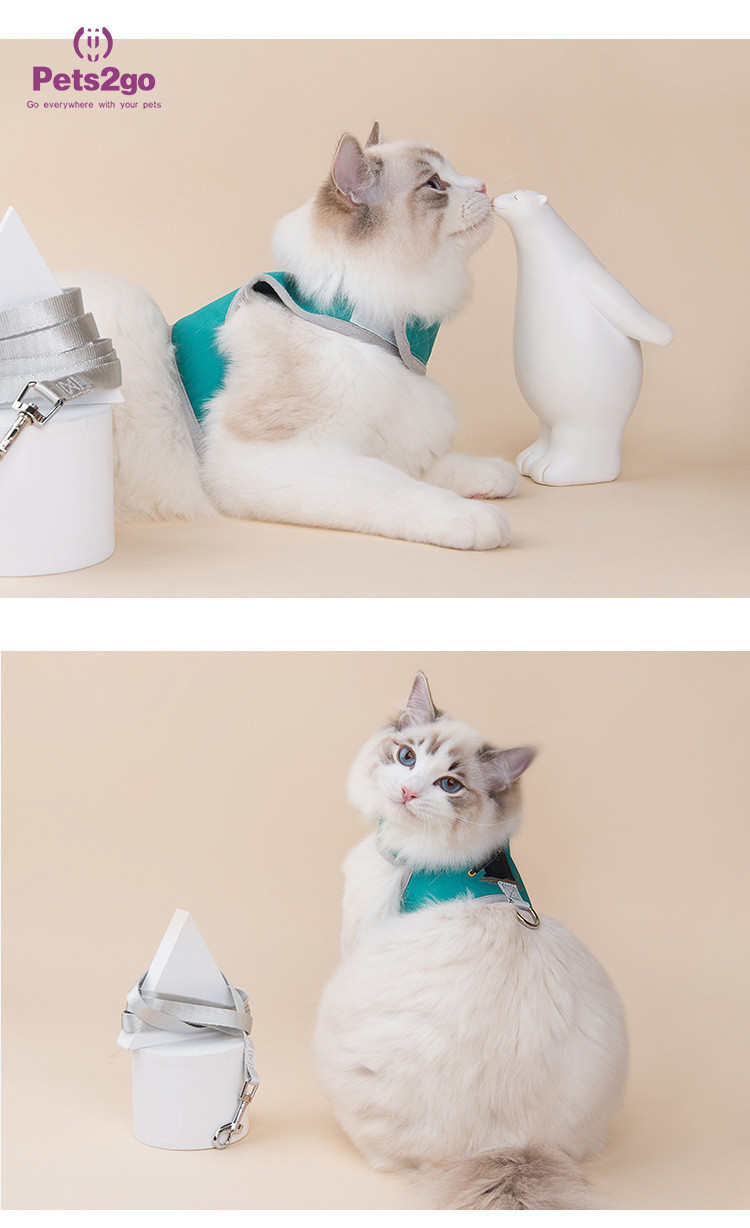 Pets2go
Go everywhere with your pets