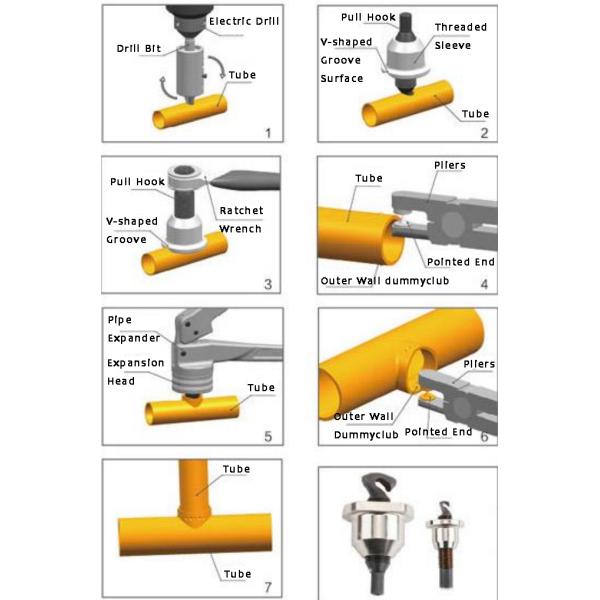 Electric Drill
Drill Bit
Tube
1

Pull Hook
Threaded Sleeve
V-shaped Groove Surface
Tube
2

Pull Hook
Ratchet Wrench
V-shaped Groove
3

Tube
Pliers
Pointed End
Outer Wall dummyclub
4

Pipe Expander
Expansion Head
Tube
5

Pliers
Outer Wall Dummyclub
Pointed End
6

Tube
Tube
7