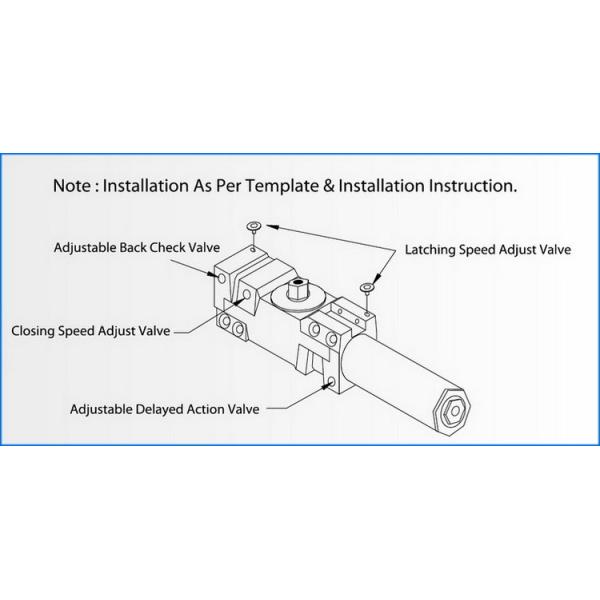 Note : Installation As Per Template & Installation Instruction.

Adjustable Back Check Valve

Latching Speed Adjust Valve

Closing Speed Adjust Valve

Adjustable Delayed Action Valve