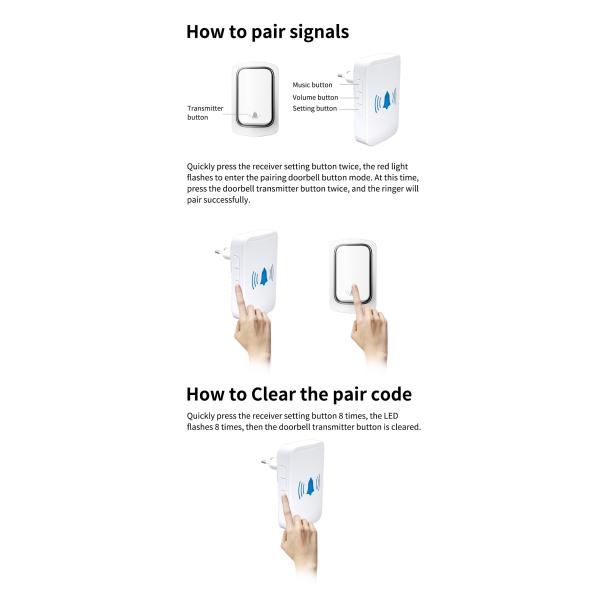 How to pair signals

Transmitter button

Music button
Volume button
Setting button

Quickly press the receiver setting button twice, the red light flashes to enter the pairing doorbell button mode. At this time, press the doorbell transmitter button twice, and the ringer will pair successfully.

How to Clear the pair code

Quickly press the receiver setting button 8 times, the LED flashes 8 times, then the doorbell transmitter button is cleared.