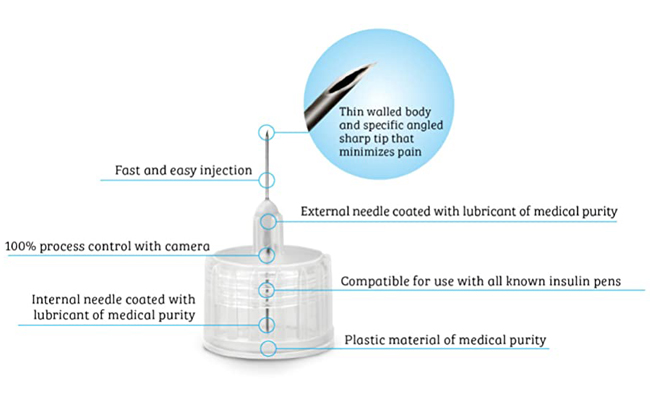 Thin walled body and specific angled sharp tip that minimizes pain

Fast and easy injection

External needle coated with lubricant of medical purity

100% process control with camera

Compatible for use with all known insulin pens

Internal needle coated with lubricant of medical purity

Plastic material of medical purity