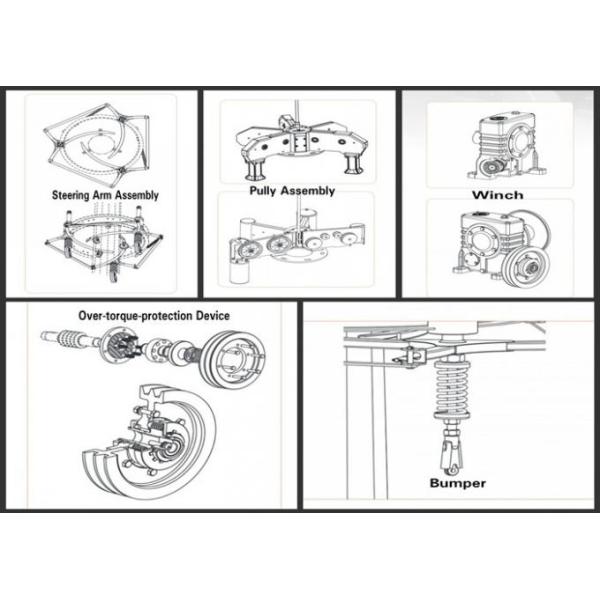 Steering Arm Assembly

Pully Assembly

Winch

Over-torque-protection Device

Bumper