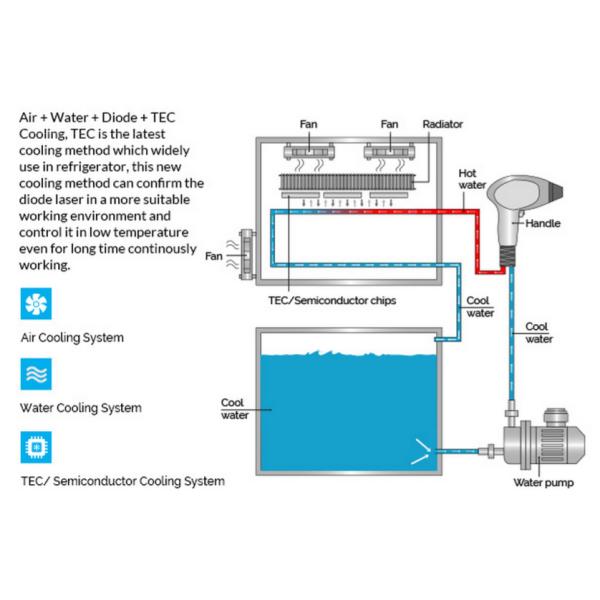 Air + Water + Diode + TEC Cooling, TEC is the latest cooling method which widely use in refrigerator, this new cooling method can confirm the diode laser in a more suitable working environment and control it in low temperature even for long time continously working.

Air Cooling System

Water Cooling System

TEC/ Semiconductor Cooling System

Fan

Fan

Radiator

Hot water

Handle

Fan

TEC/Semiconductor chips

Cool water

Cool water

Cool water

Water pump