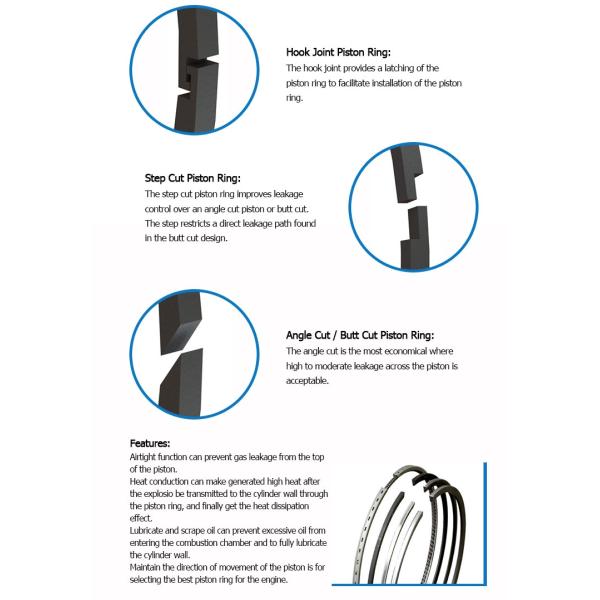 Hook Joint Piston Ring:
The hook joint provides a latching of the piston ring to facilitate installation of the piston ring.

Step Cut Piston Ring:
The step cut piston ring improves leakage control over an angle cut piston or butt cut. The step restricts a direct leakage path found in the butt cut design.

Angle Cut / Butt Cut Piston Ring:
The angle cut is the most economical where high to moderate leakage across the piston is acceptable.

Features:
Airtight function can prevent gas leakage from the top of the piston.
Heat conduction can make generated high heat after the explosio be transmitted to the cylinder wall through the piston ring, and finally get the heat dissipation effect.
Lubricate and scrape oil can prevent excessive oil from entering the combustion chamber and to fully lubricate the cylinder wall.
Maintain the direction of movement of the piston is for selecting the best piston ring for the engine.