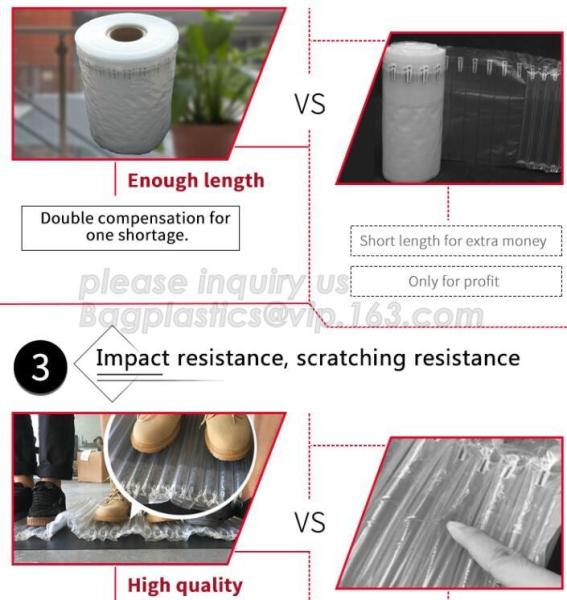 VS

Enough length

Double compensation for one shortage.

Short length for extra money

Only for profit

please inquiry us
Bagplastics@vip.163.com

3

Impact resistance, scratching resistance

VS

High quality