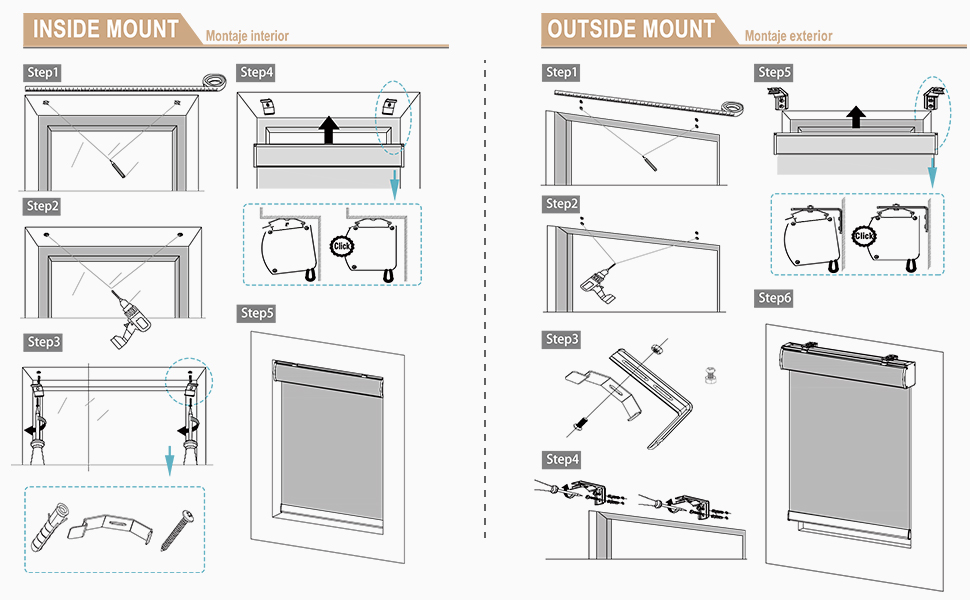 INSIDE MOUNT Montaje interior

Step1

Step2

Step3

Step4

Click

Step5

OUTSIDE MOUNT Montaje exterior

Step1

Step2

Step3

Step4

Step5

Click

Step6