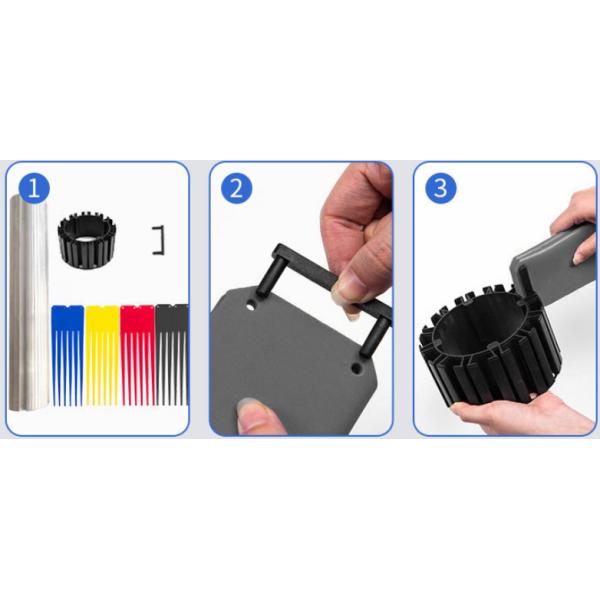 1

2

3