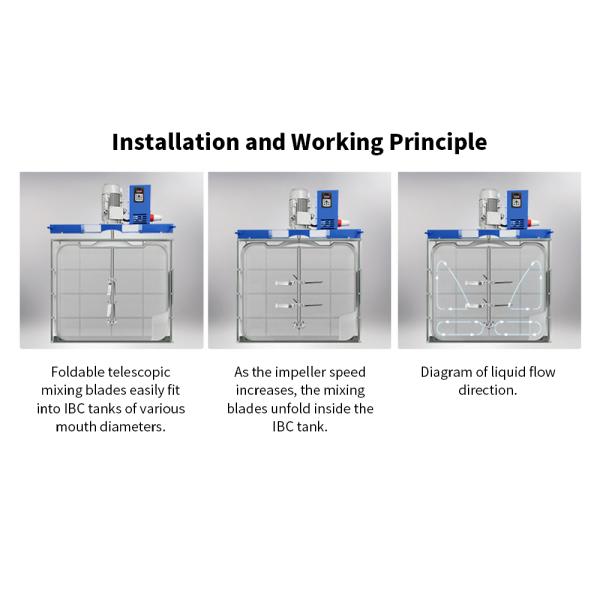 Installation and Working Principle

Foldable telescopic mixing blades easily fit into IBC tanks of various mouth diameters.

As the impeller speed increases, the mixing blades unfold inside the IBC tank.

Diagram of liquid flow direction.