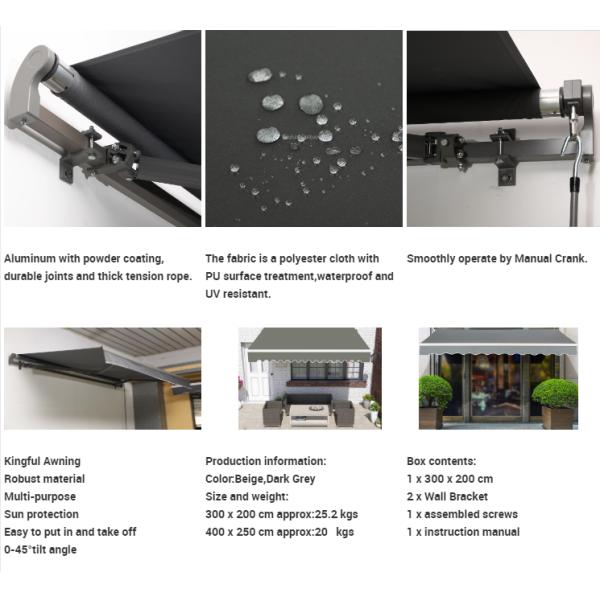 Aluminum with powder coating, durable joints and thick tension rope.

The fabric is a polyester cloth with PU surface treatment,waterproof and UV resistant.

Smoothly operate by Manual Crank.

Kingful Awning
Robust material
Multi-purpose
Sun protection
Easy to put in and take off
0-45°tilt angle

Production information:
Color:Beige,Dark Grey
Size and weight:
300 x 200 cm approx:25.2 kgs
400 x 250 cm approx:20 kgs

Box contents:
1 x 300 x 200 cm
2 x Wall Bracket
1 x assembled screws
1 x instruction manual