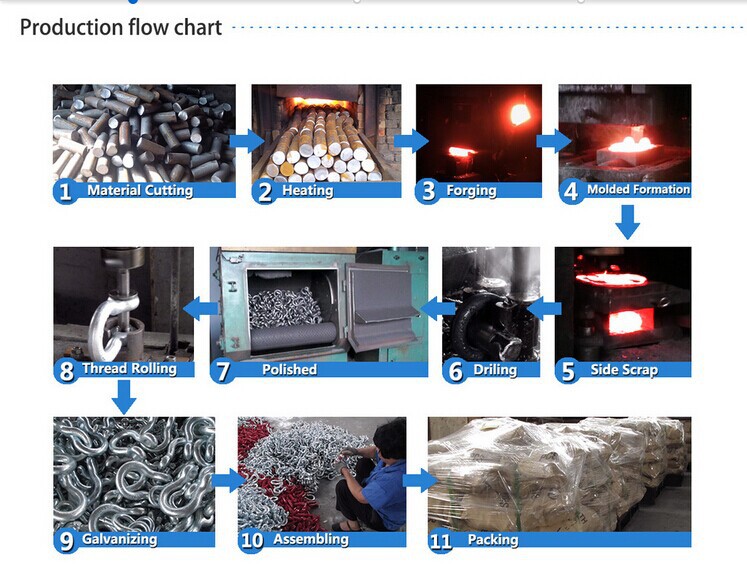 Production flow chart

1 Material Cutting

2 Heating

3 Forging

4 Molded Formation

5 Side Scrap

6 Driling

7 Polished

8 Thread Rolling

9 Galvanizing

10 Assembling

11 Packing