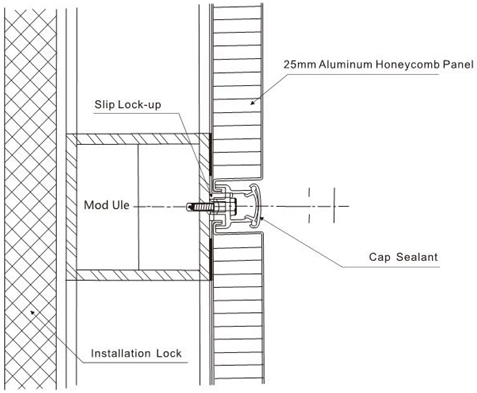 25mm Aluminum Honeycomb Panel

Slip Lock-up

Mod Ule

Cap Sealant

Installation Lock