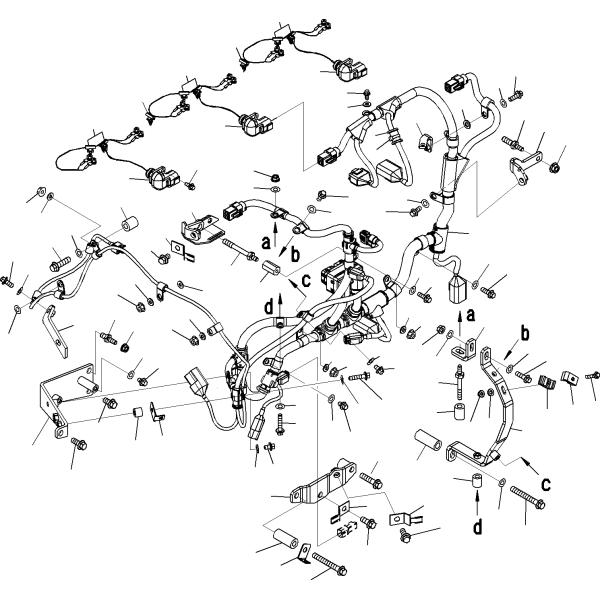 a
b
c
d
a
b
c
d