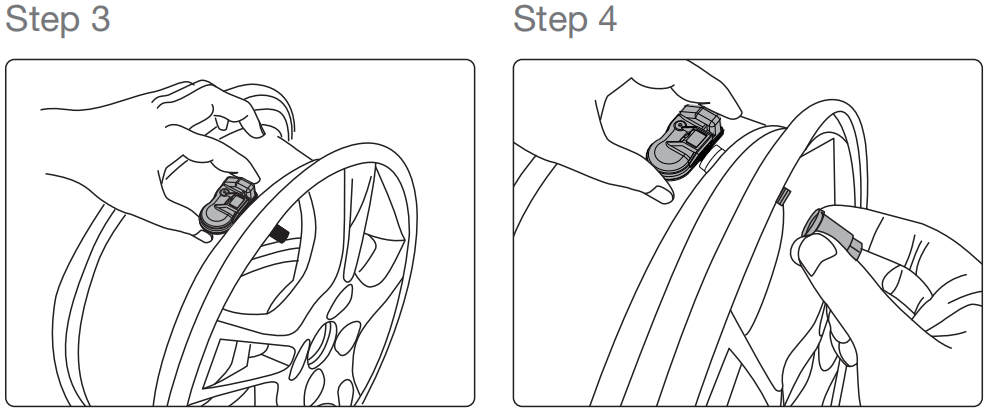 Step 3

Step 4