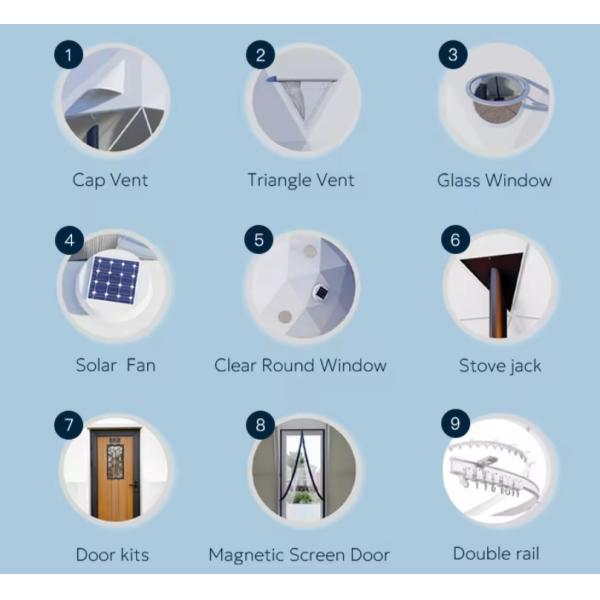 1
Cap Vent

2
Triangle Vent

3
Glass Window

4
Solar Fan

5
Clear Round Window

6
Stove jack

7
Door kits

8
Magnetic Screen Door

9
Double rail