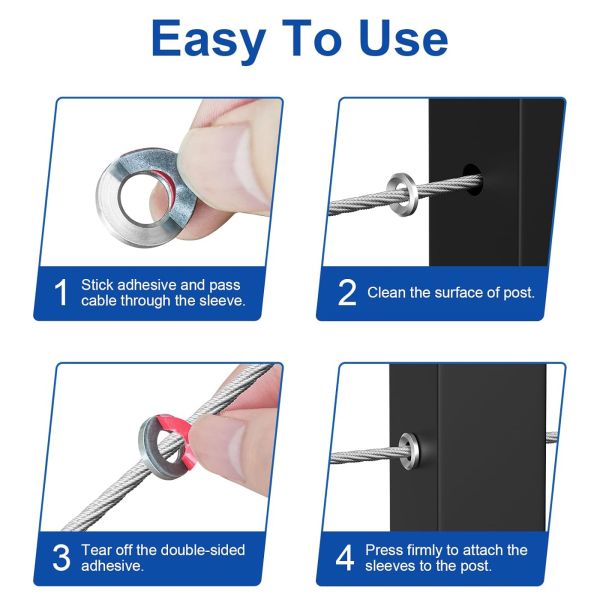 Easy To Use

1 Stick adhesive and pass cable through the sleeve.

2 Clean the surface of post.

3 Tear off the double-sided adhesive.

4 Press firmly to attach the sleeves to the post.