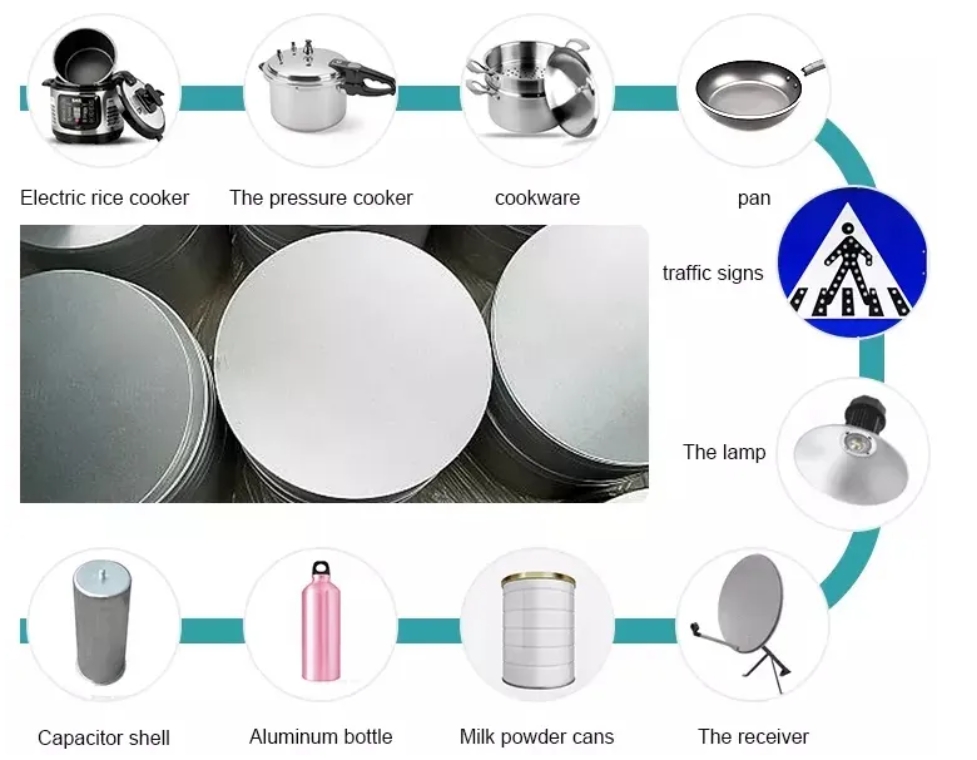 Electric rice cooker

The pressure cooker

cookware

pan

traffic signs

The lamp

Capacitor shell

Aluminum bottle

Milk powder cans

The receiver