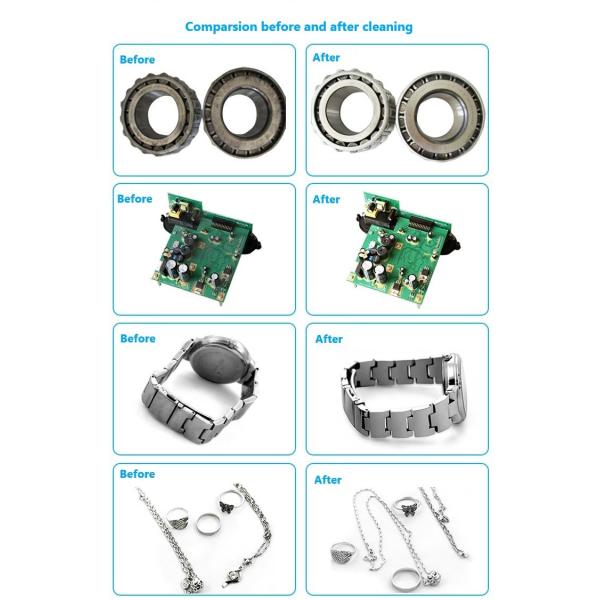 Comparsion before and after cleaning

Before

After

Before

After

Before

After

Before

After