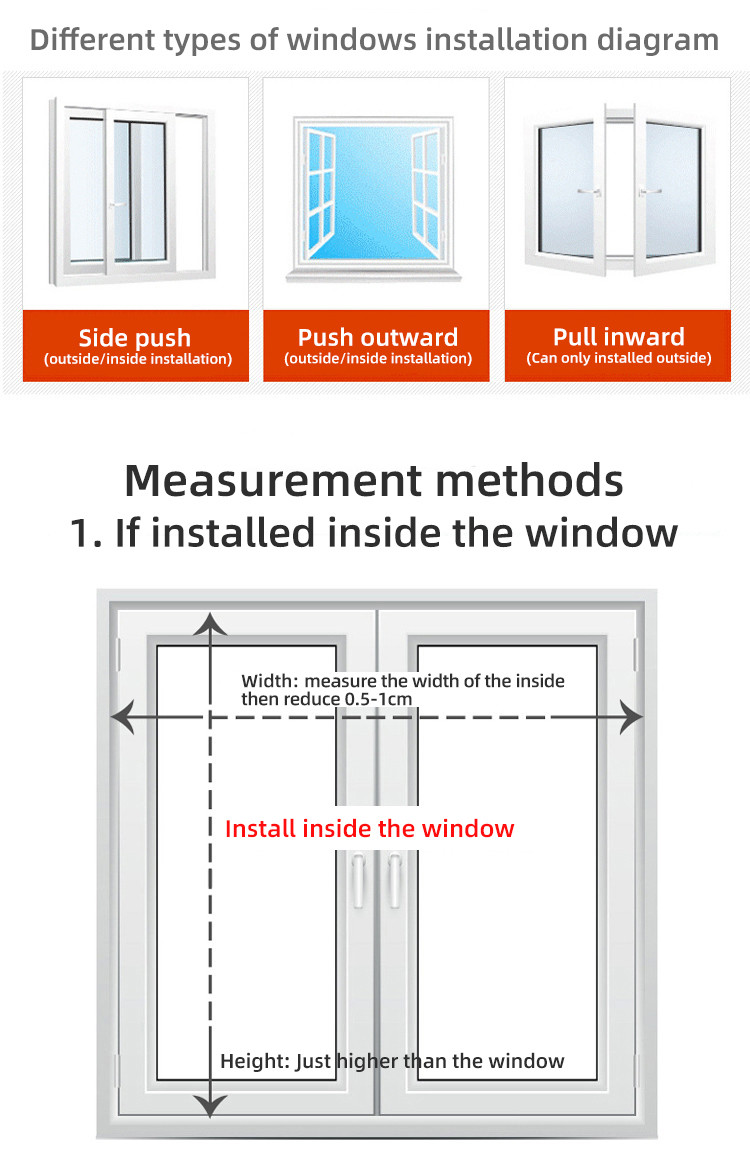 Different types of windows installation diagram

Side push
(outside/inside installation)

Push outward
(outside/inside installation)

Pull inward
(Can only installed outside)

Measurement methods
1. If installed inside the window

Width: measure the width of the inside then reduce 0.5-1cm

Install inside the window

Height: Just higher than the window