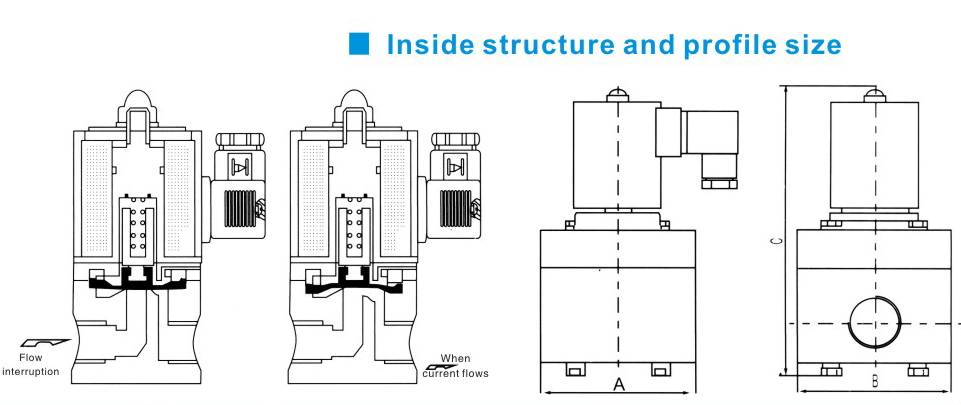 Inside structure and profile size

Flow interruption

When current flows

A

C

B