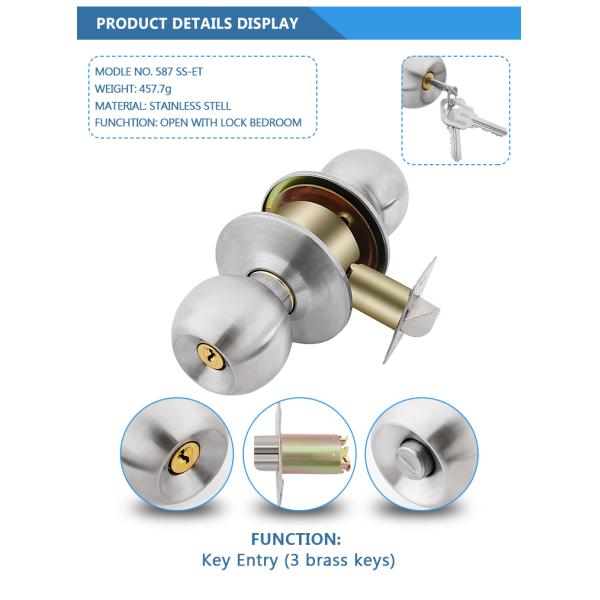 PRODUCT DETAILS DISPLAY

MODLE NO. 587 SS-ET
WEIGHT: 457.7g
MATERIAL: STAINLESS STELL
FUNCHTION: OPEN WITH LOCK BEDROOM

FUNCTION:
Key Entry (3 brass keys)